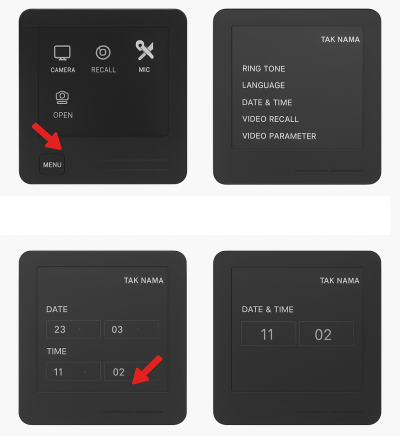 CAMERA RECALL MIC

OPEN

MENU

TAK NAMA

RING TONE
LANGUAGE
DATE & TIME
VIDEO RECALL
VIDEO PARAMETER

TAK NAMA

DATE
23 03

TIME
11 02

TAK NAMA

DATE & TIME
11 02